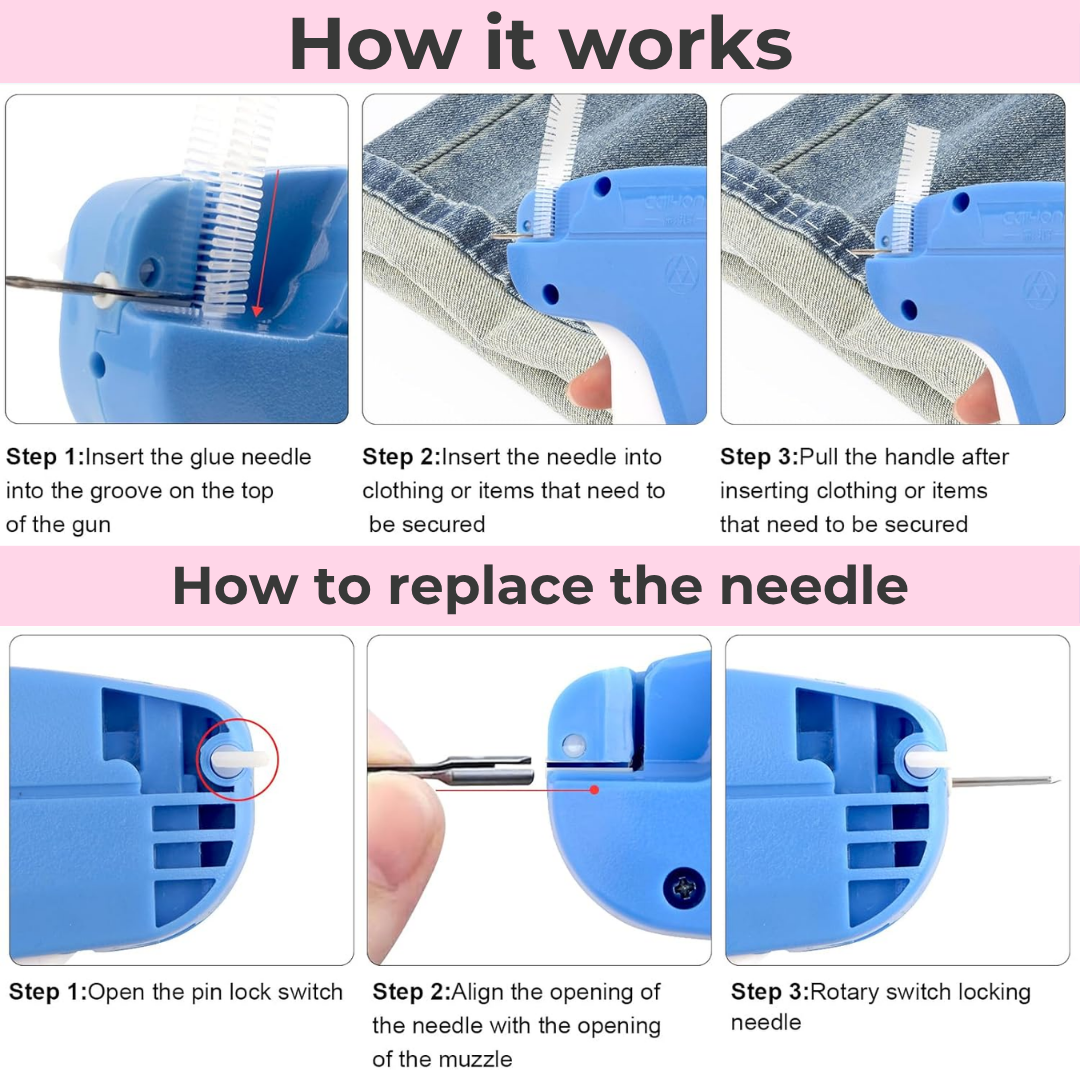 How it works

Step 1:Insert the glue needle into the groove on the top of the gun

Step 2:Insert the needle into clothing or items that need to be secured

Step 3:Pull the handle after inserting clothing or items that need to be secured

How to replace the needle

Step 1:Open the pin lock switch

Step 2:Align the opening of the needle with the opening of the muzzle

Step 3:Rotary switch locking needle